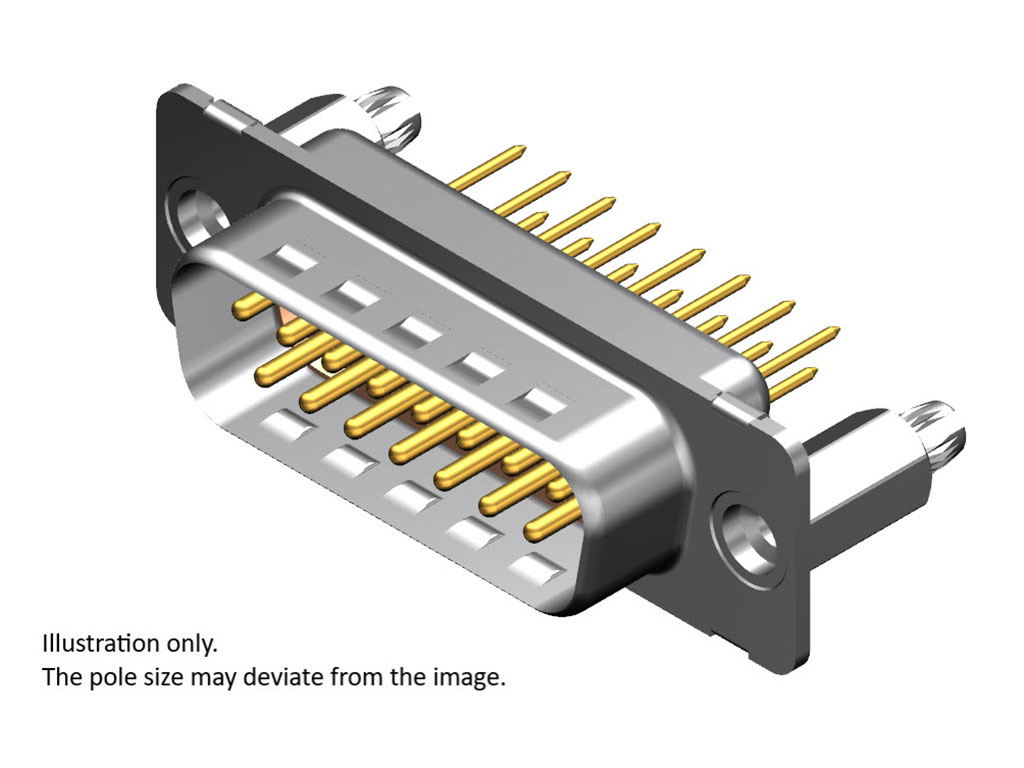 Illustration only.
The pole size may deviate from the image.